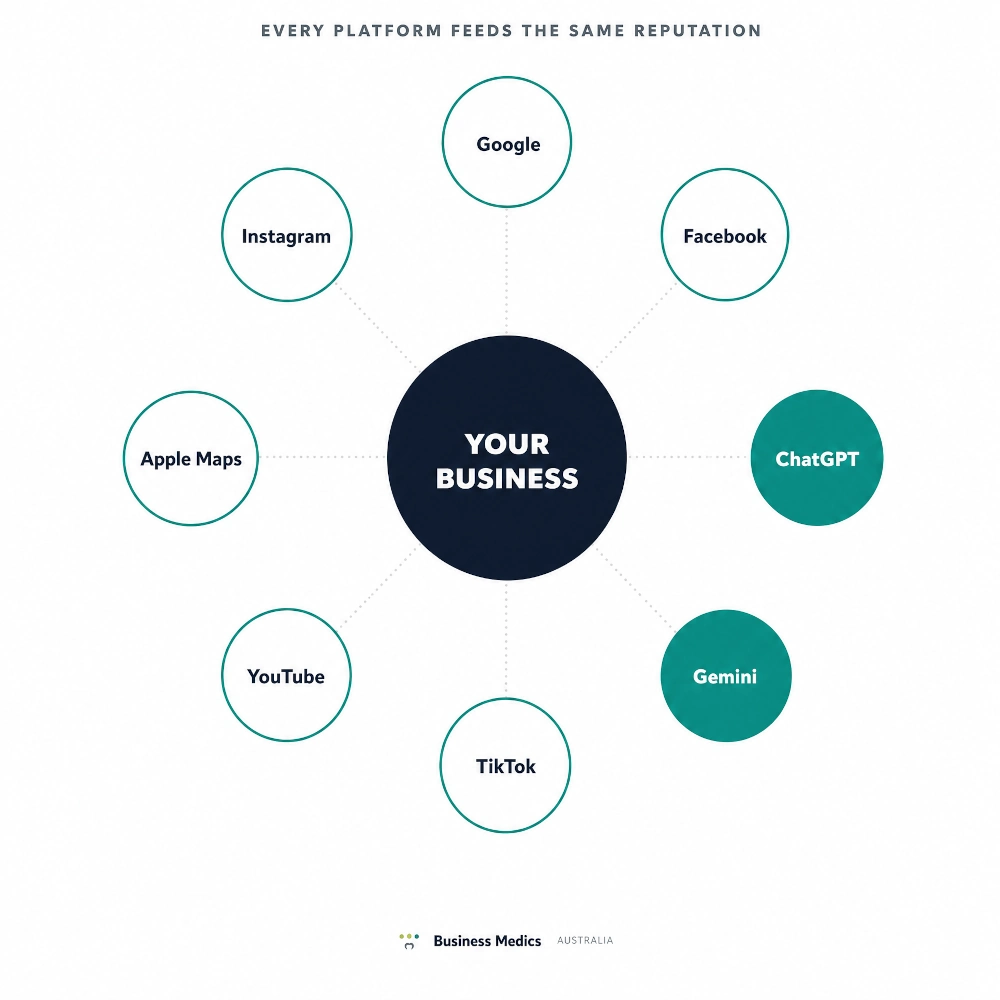 EVERY PLATFORM FEEDS THE SAME REPUTATION

Google

Instagram

Facebook

Apple Maps

YOUR BUSINESS

ChatGPT

YouTube

Gemini

TikTok

Business Medics AUSTRALIA